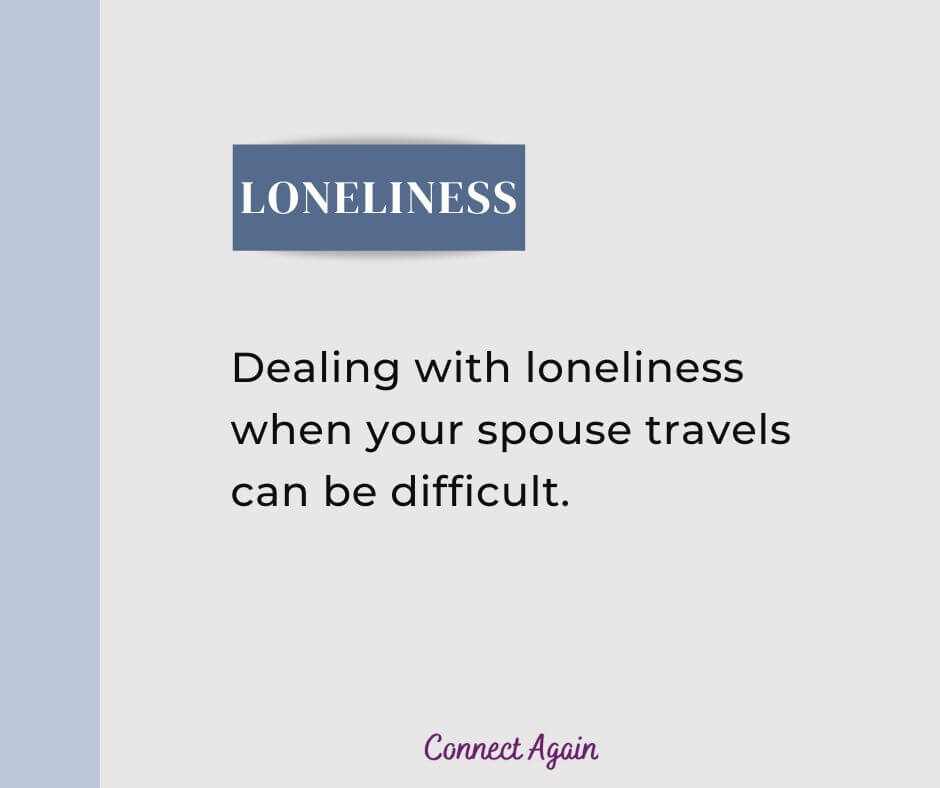 LONELINESS

Dealing with loneliness when your spouse travels can be difficult.

Connect Again