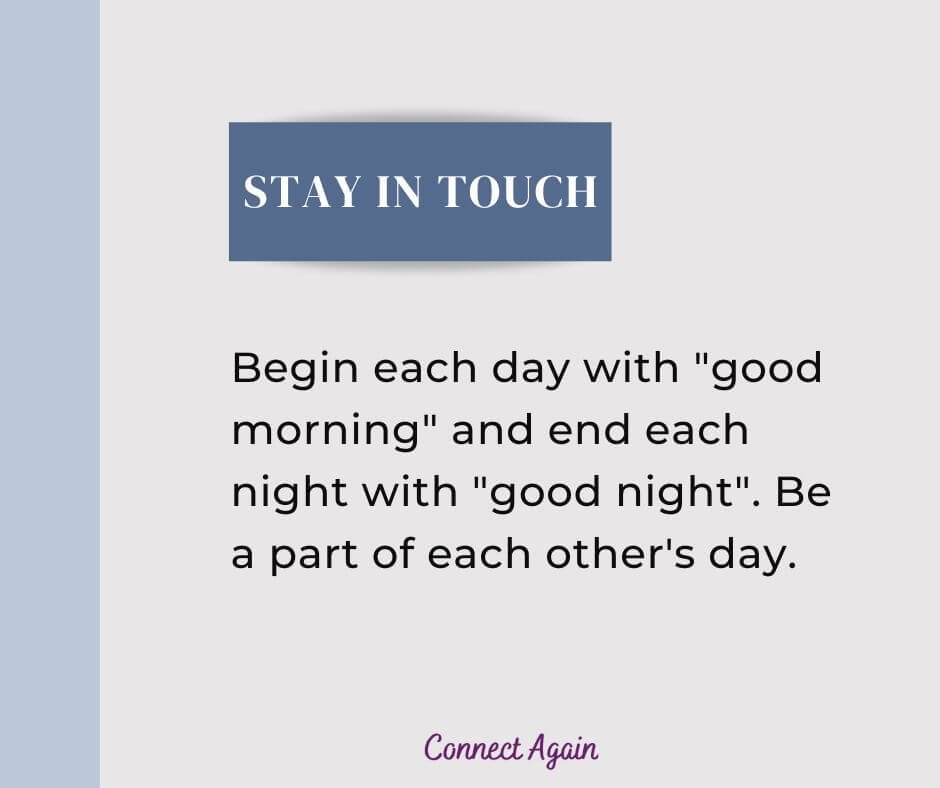 STAY IN TOUCH

Begin each day with "good morning" and end each night with "good night". Be a part of each other's day.

Connect Again