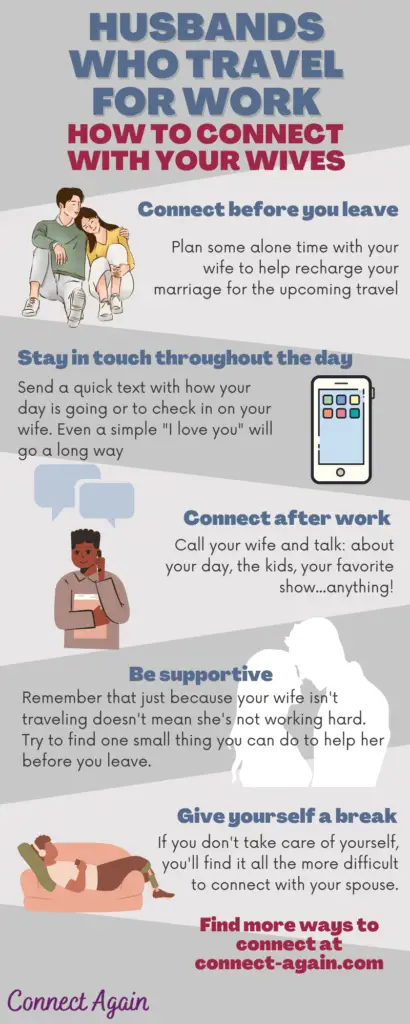 HUSBANDS WHO TRAVEL FOR WORK
HOW TO CONNECT WITH YOUR WIVES

Connect before you leave
Plan some alone time with your wife to help recharge your marriage for the upcoming travel

Stay in touch throughout the day
Send a quick text with how your day is going or to check in on your wife. Even a simple "I love you" will go a long way

Connect after work
Call your wife and talk: about your day, the kids, your favorite show...anything!

Be supportive
Remember that just because your wife isn't traveling doesn't mean she's not working hard. Try to find one small thing you can do to help her before you leave.

Give yourself a break
If you don't take care of yourself, you'll find it all the more difficult to connect with your spouse.

Find more ways to connect at connect-again.com

Connect Again