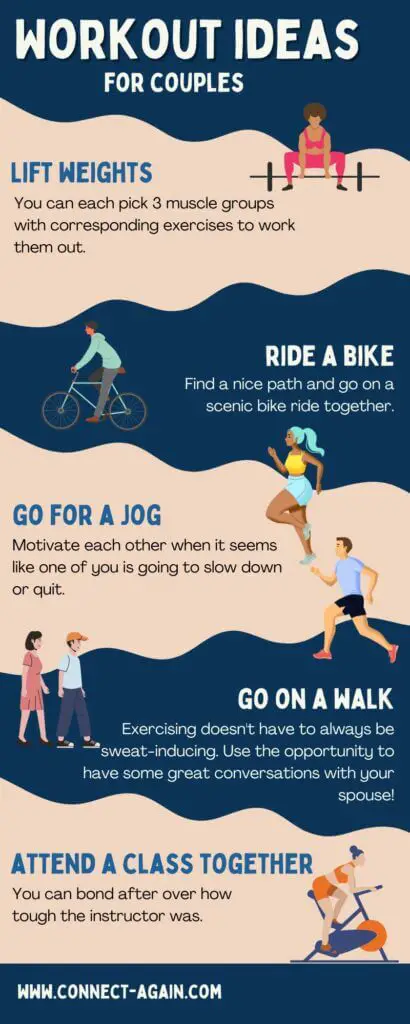 WORKOUT IDEAS
FOR COUPLES

LIFT WEIGHTS
You can each pick 3 muscle groups with corresponding exercises to work them out.

RIDE A BIKE
Find a nice path and go on a scenic bike ride together.

GO FOR A JOG
Motivate each other when it seems like one of you is going to slow down or quit.

GO ON A WALK
Exercising doesn't have to always be sweat-inducing. Use the opportunity to have some great conversations with your spouse!

ATTEND A CLASS TOGETHER
You can bond after over how tough the instructor was.

WWW.CONNECT-AGAIN.COM